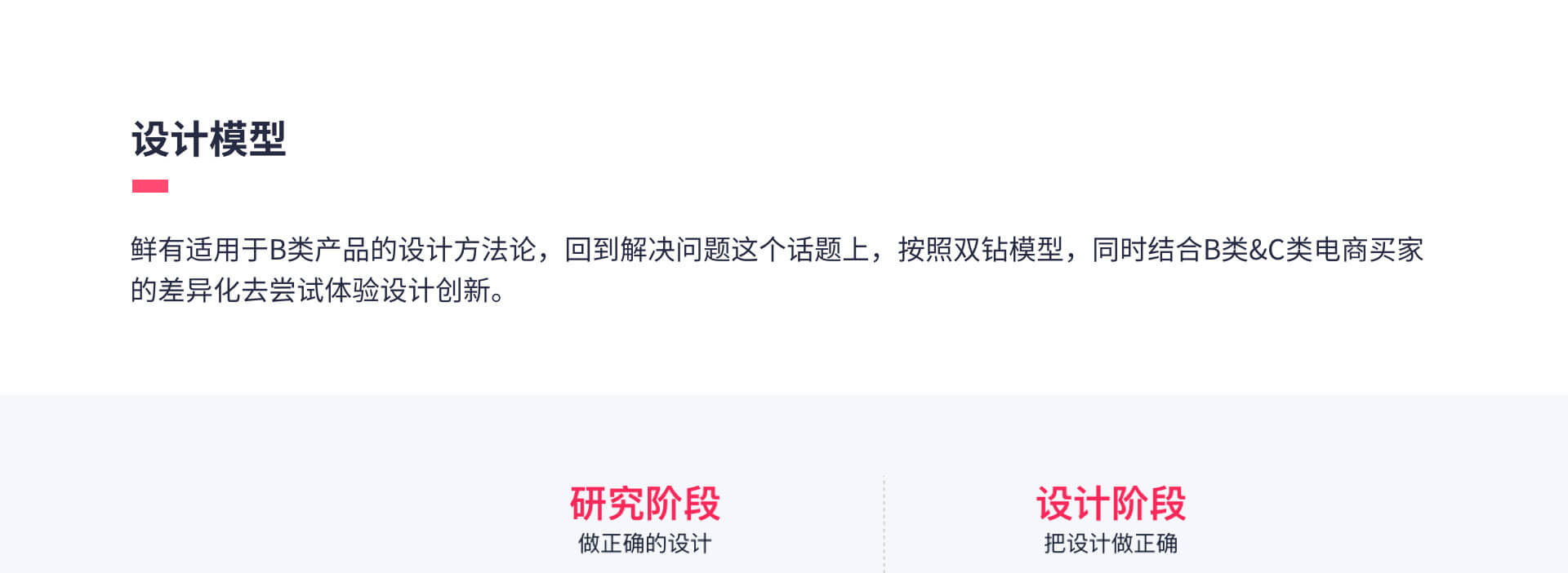 设计模型

鲜有适用于B类产品的设计方法论，回到解决问题这个话题上，按照双钻模型，同时结合B类&C类电商买家的差异化去尝试体验设计创新。

研究阶段
做正确的设计

设计阶段
把设计做正确